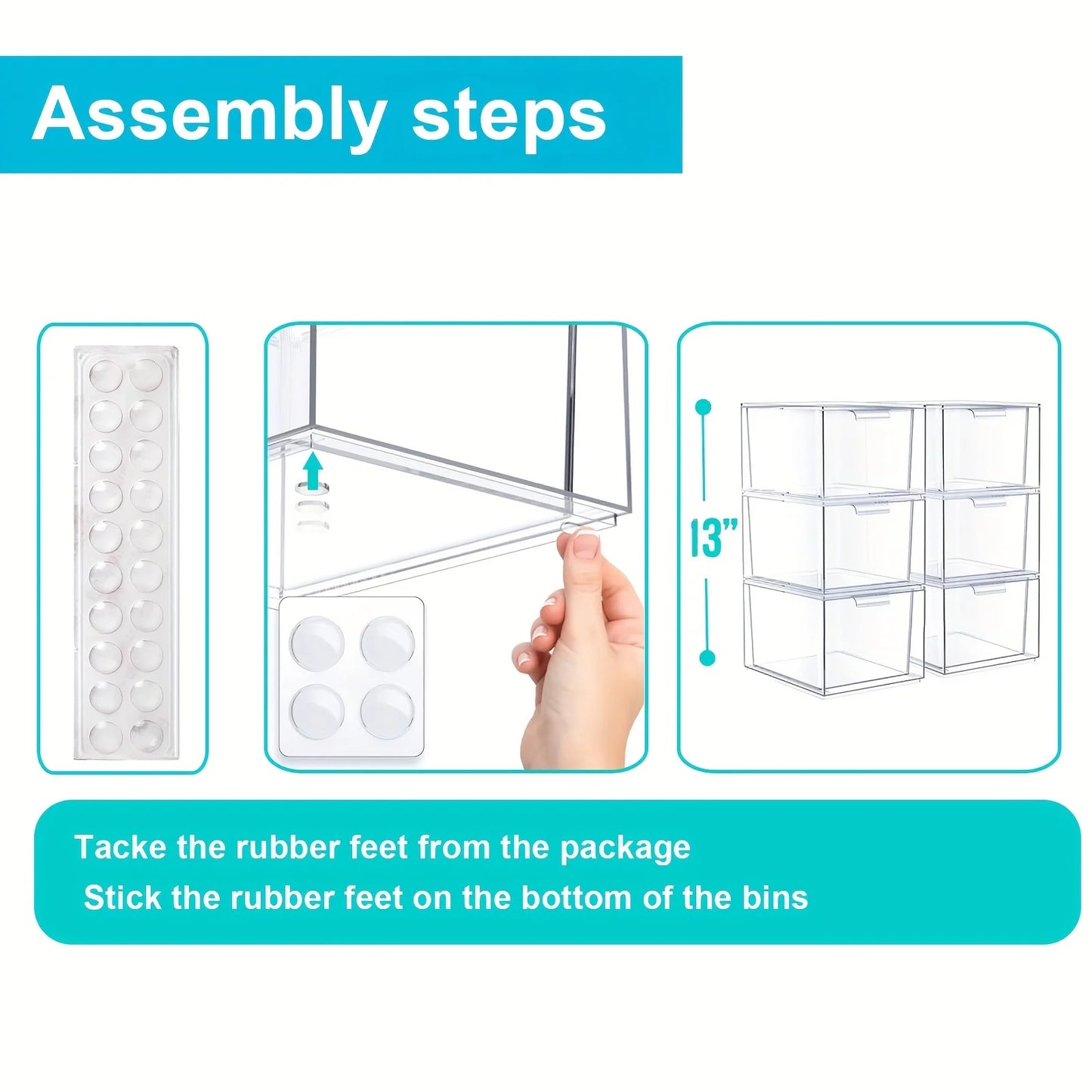 Assembly steps

13"

Tacke the rubber feet from the package

Stick the rubber feet on the bottom of the bins